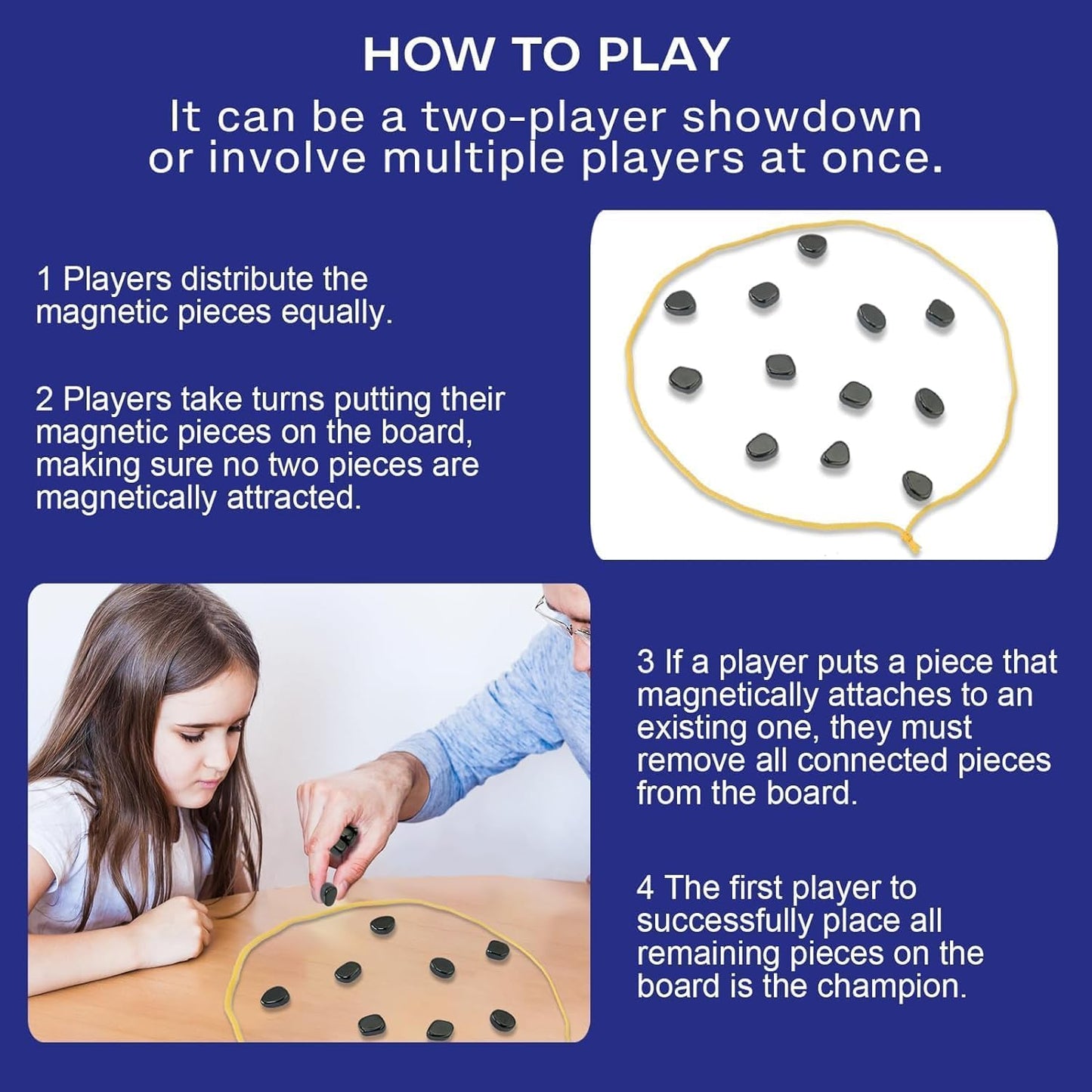 HOW TO PLAY

It can be a two-player showdown or involve multiple players at once.

1 Players distribute the magnetic pieces equally.

2 Players take turns putting their magnetic pieces on the board, making sure no two pieces are magnetically attracted.

3 If a player puts a piece that magnetically attaches to an existing one, they must remove all connected pieces from the board.

4 The first player to successfully place all remaining pieces on the board is the champion.